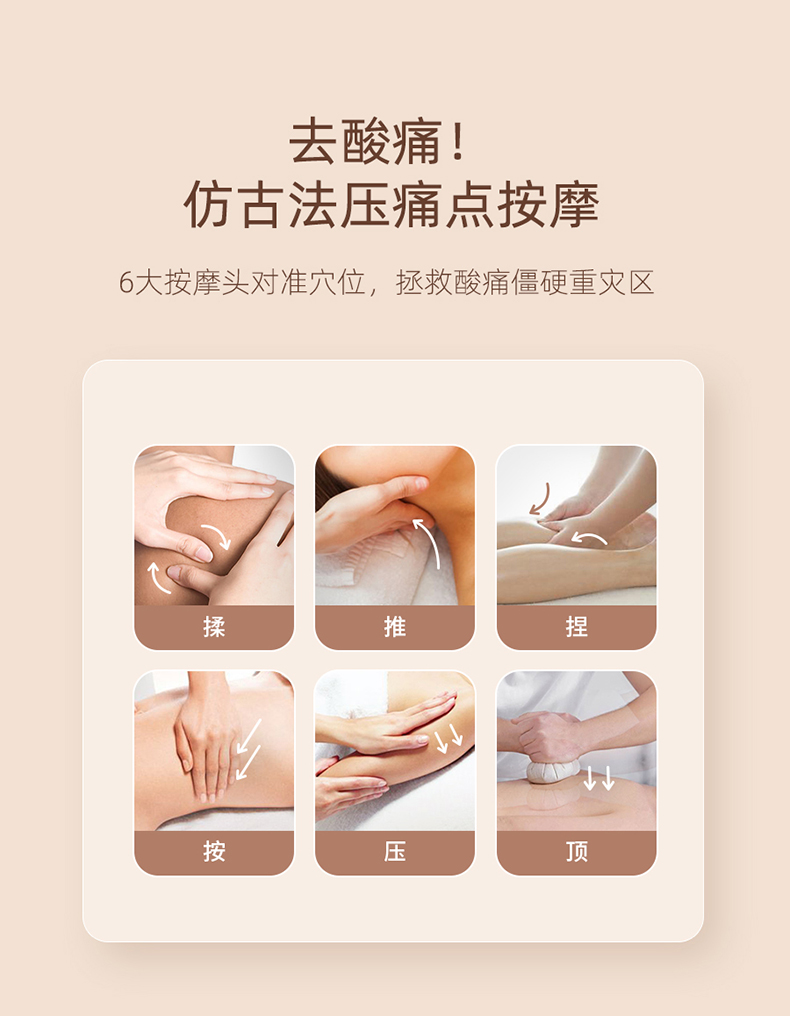 去酸痛！
仿古法压痛点按摩

6大按摩头对准穴位，拯救酸痛僵硬重灾区

揉

推

捏

按

压

顶