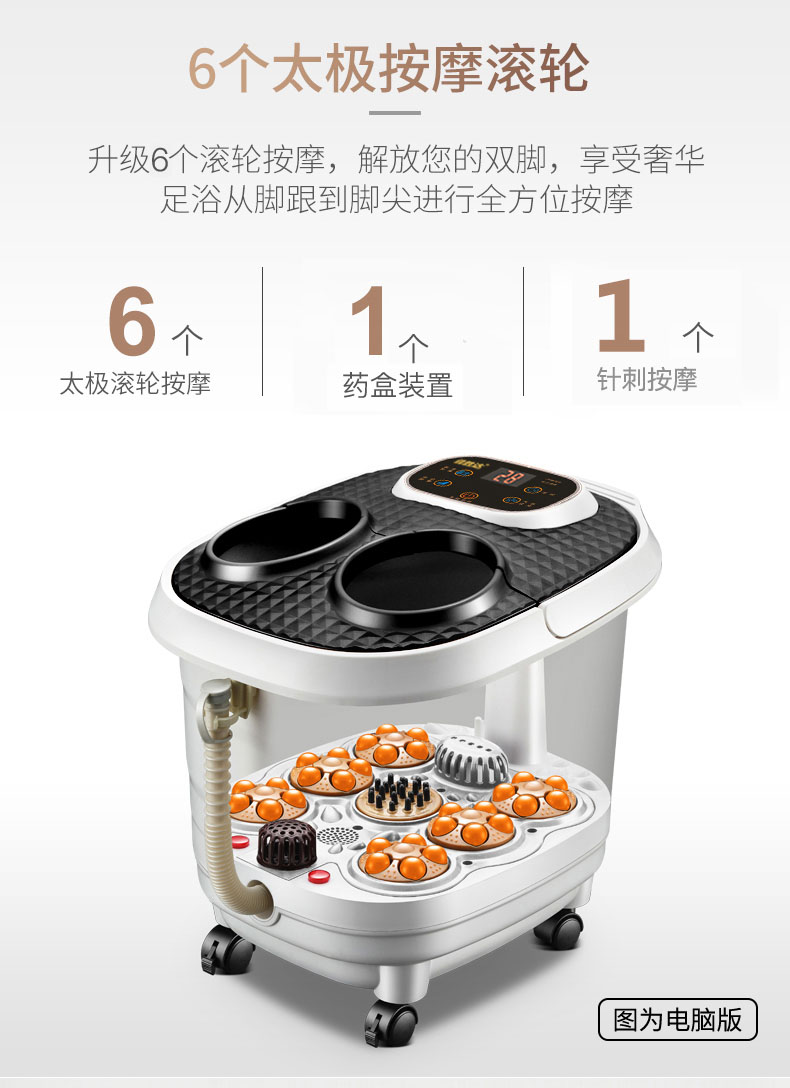 6个太极按摩滚轮

升级6个滚轮按摩，解放您的双脚，享受奢华足浴从脚跟到脚尖进行全方位按摩

6个
太极滚轮按摩

1个
药盒装置

1个
针刺按摩

28

图为电脑版