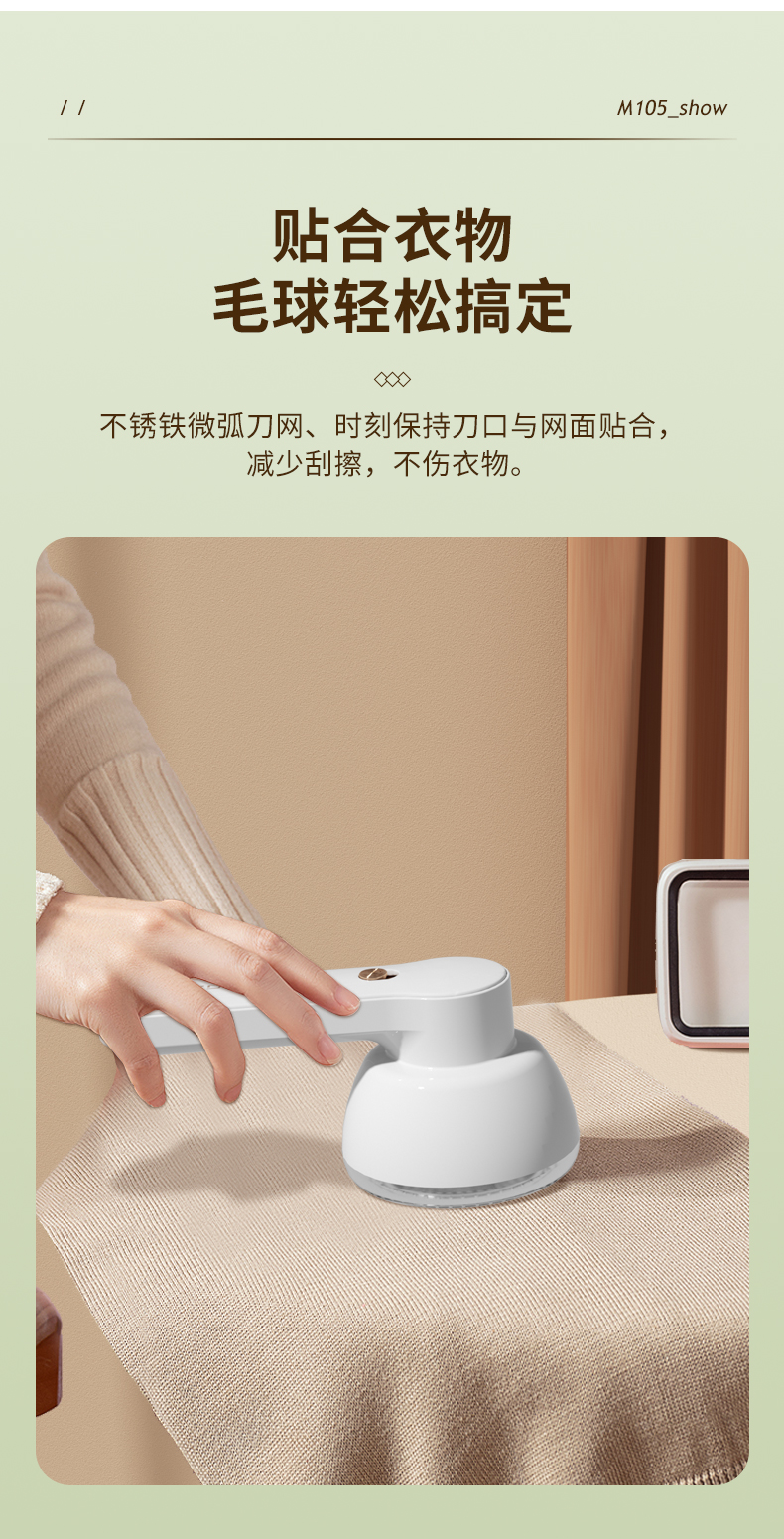 / /

M105_show

贴合衣物
毛球轻松搞定

不锈铁微弧刀网、时刻保持刀口与网面贴合，减少刮擦，不伤衣物。