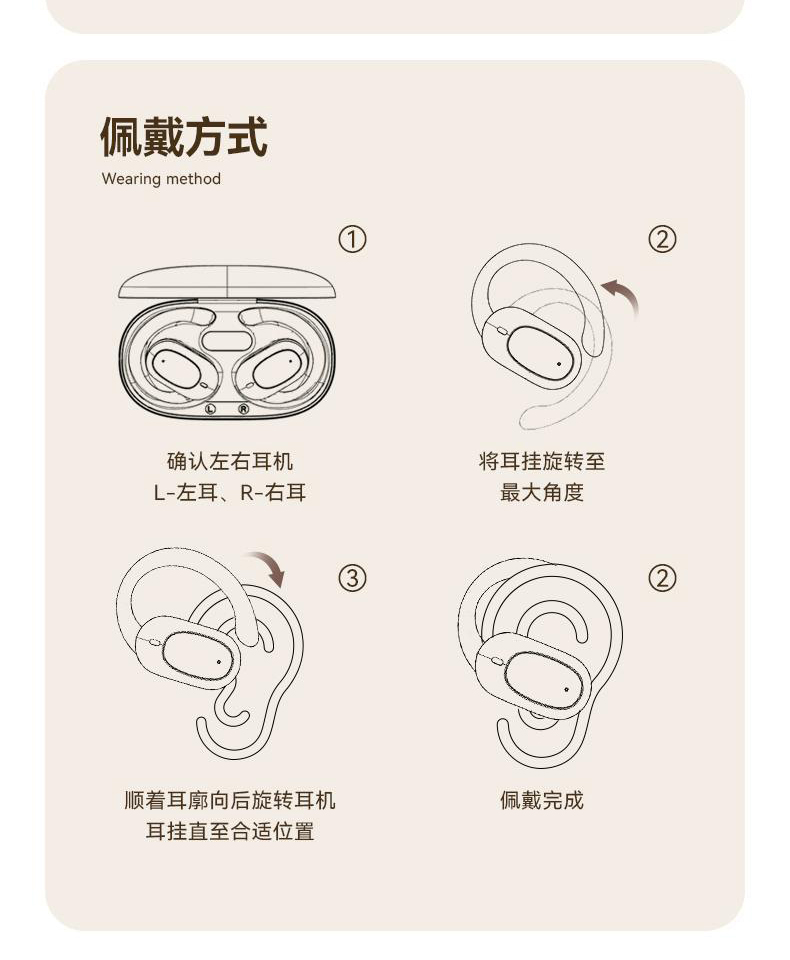 佩戴方式
Wearing method

①

L R

确认左右耳机
L-左耳、R-右耳

②

将耳挂旋转至
最大角度

③

顺着耳廓向后旋转耳机
耳挂直至合适位置

②

佩戴完成