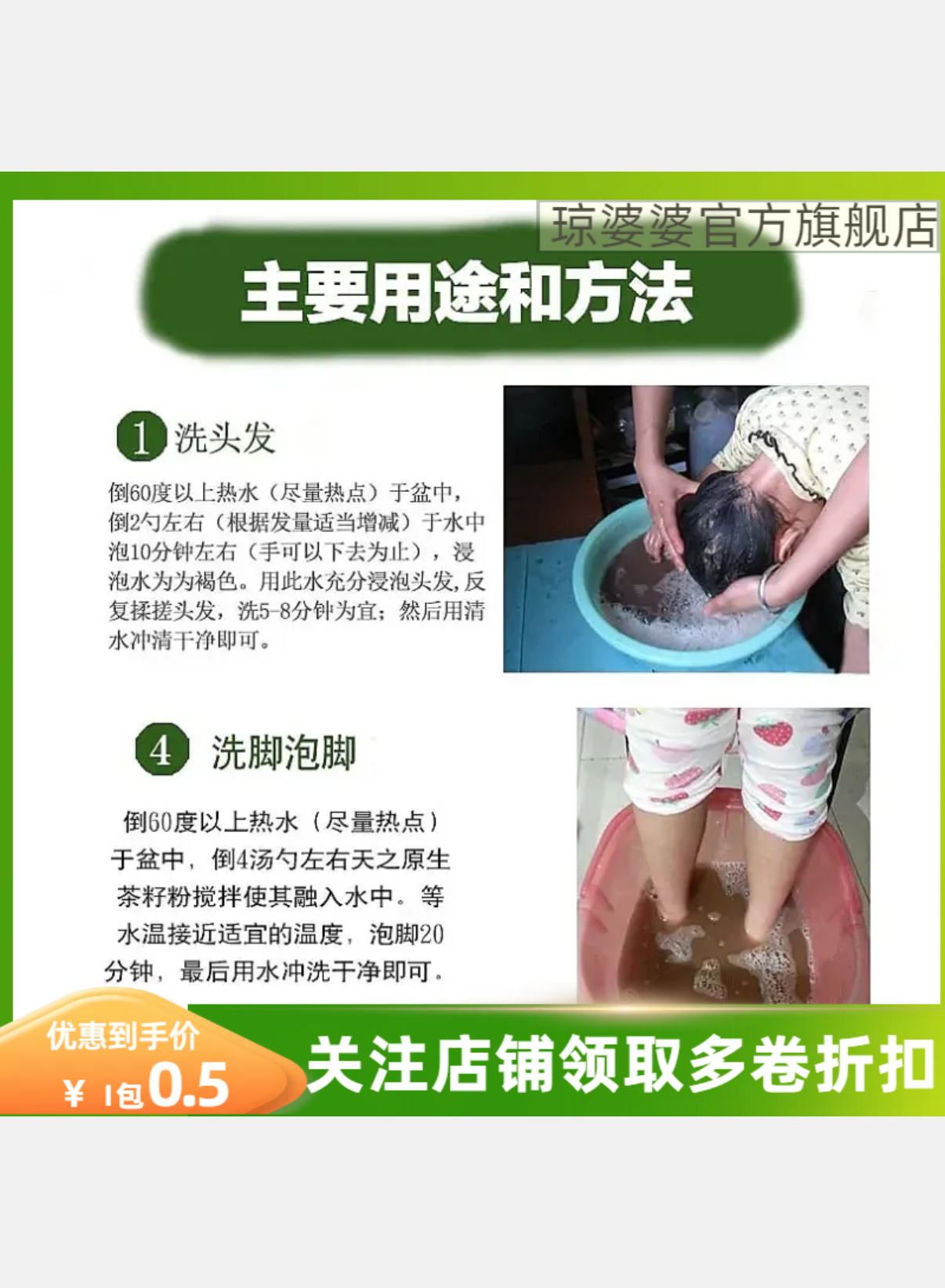 琼婆婆官方旗舰店

主要用途和方法

1 洗头发

倒60度以上热水（尽量热点）于盆中，倒2勺左右（根据发量适当增减）于水中泡10分钟左右（手可以下去为止），浸泡水为为褐色。用此水充分浸泡头发，反复揉搓头发，洗5-8分钟为宜；然后用清水冲清干净即可。

4 洗脚泡脚

倒60度以上热水（尽量热点）于盆中，倒4汤勺左右天之原生茶籽粉搅拌使其融入水中。等水温接近适宜的温度，泡脚20分钟，最后用水冲洗干净即可。

优惠到手价

¥ 1包0.5

关注店铺领取多卷折扣