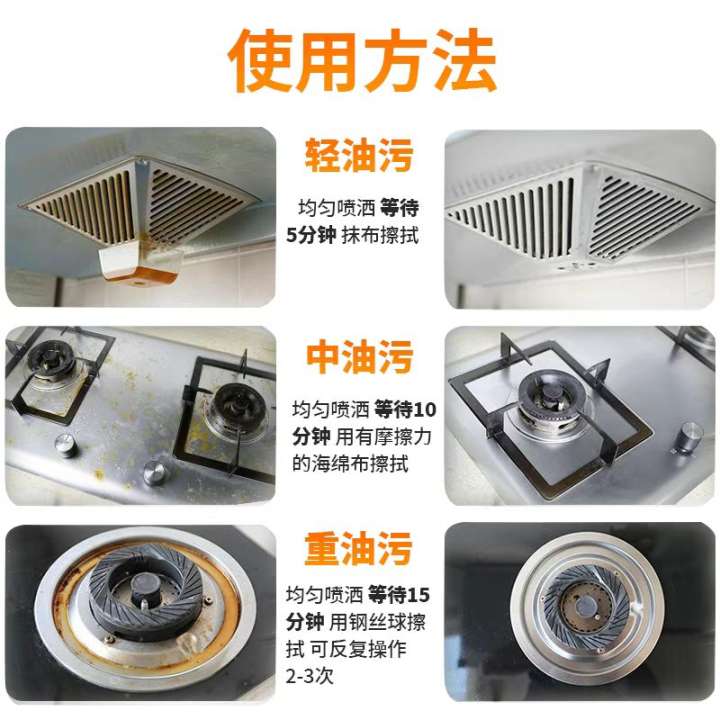 使用方法

轻油污

均匀喷洒 等待5分钟 抹布擦拭

中油污

均匀喷洒 等待10分钟 用有摩擦力的海绵布擦拭

重油污

均匀喷洒 等待15分钟 用钢丝球擦拭 可反复操作2-3次